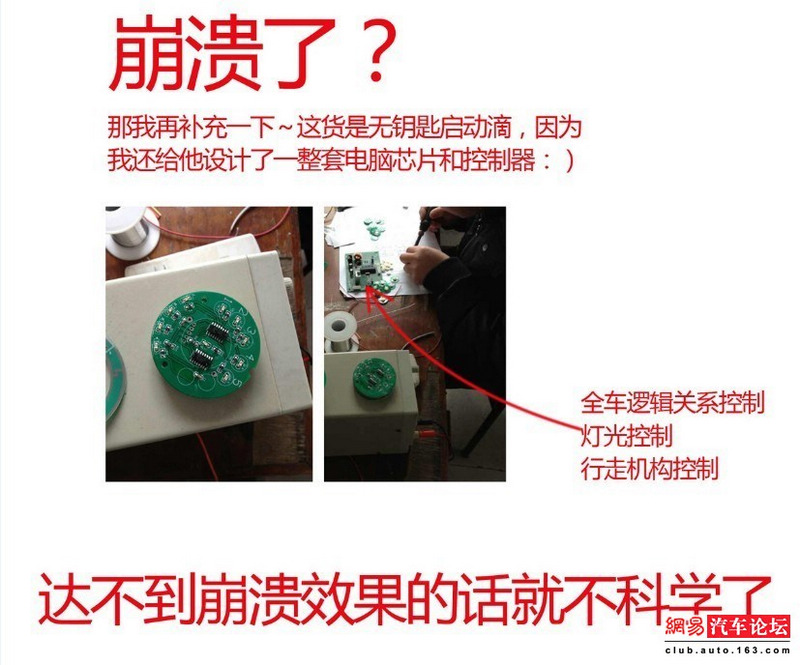 崩溃了？

那我再补充一下~这货是无钥匙启动滴，因为我还给他设计了一整套电脑芯片和控制器：）

全车逻辑关系控制
灯光控制
行走机构控制

达不到崩溃效果的话就不科学了

網易 汽车论坛
club.auto.163.com